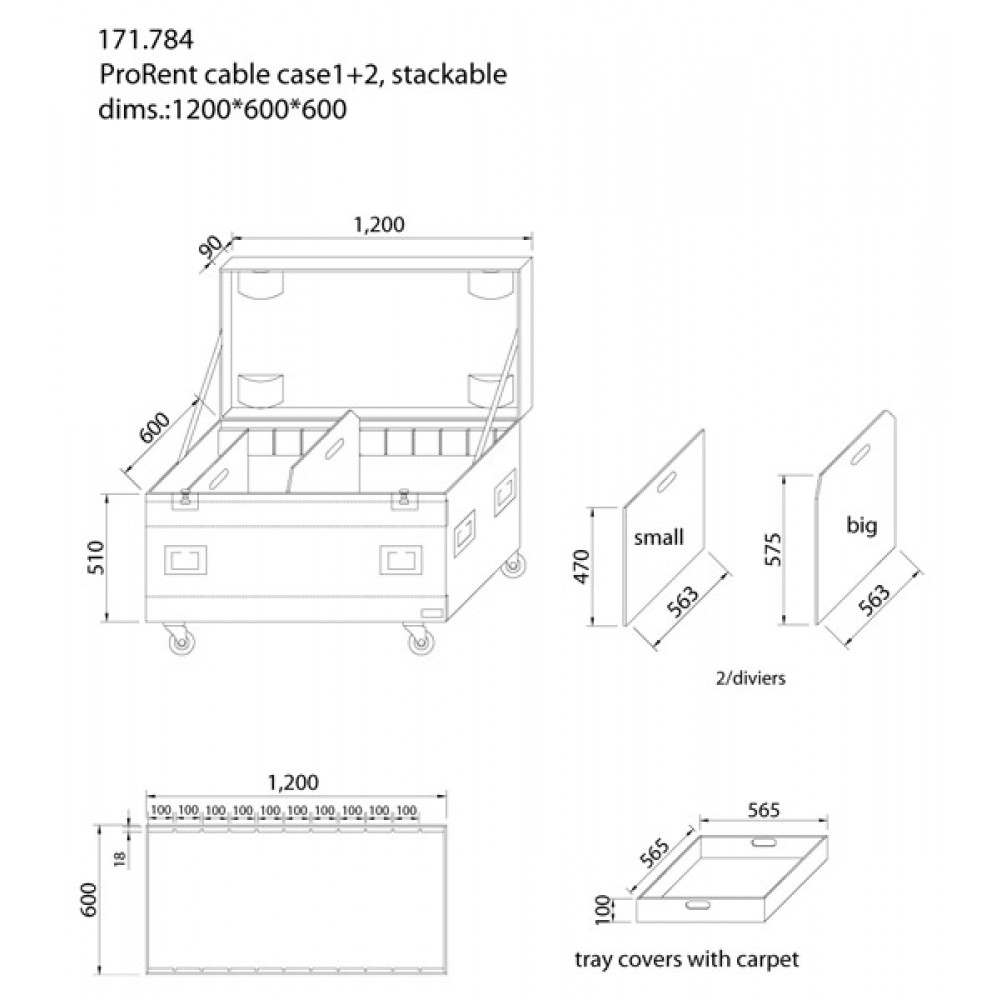 171.784
ProRent cable case1+2, stackable
dims.:1200*600*600

1,200
90
600
510

small
470
563

big
575
563

2/diviers

1,200
100 100 100 100 100 100 100 100 100 100
18
600

565
565
100

tray covers with carpet